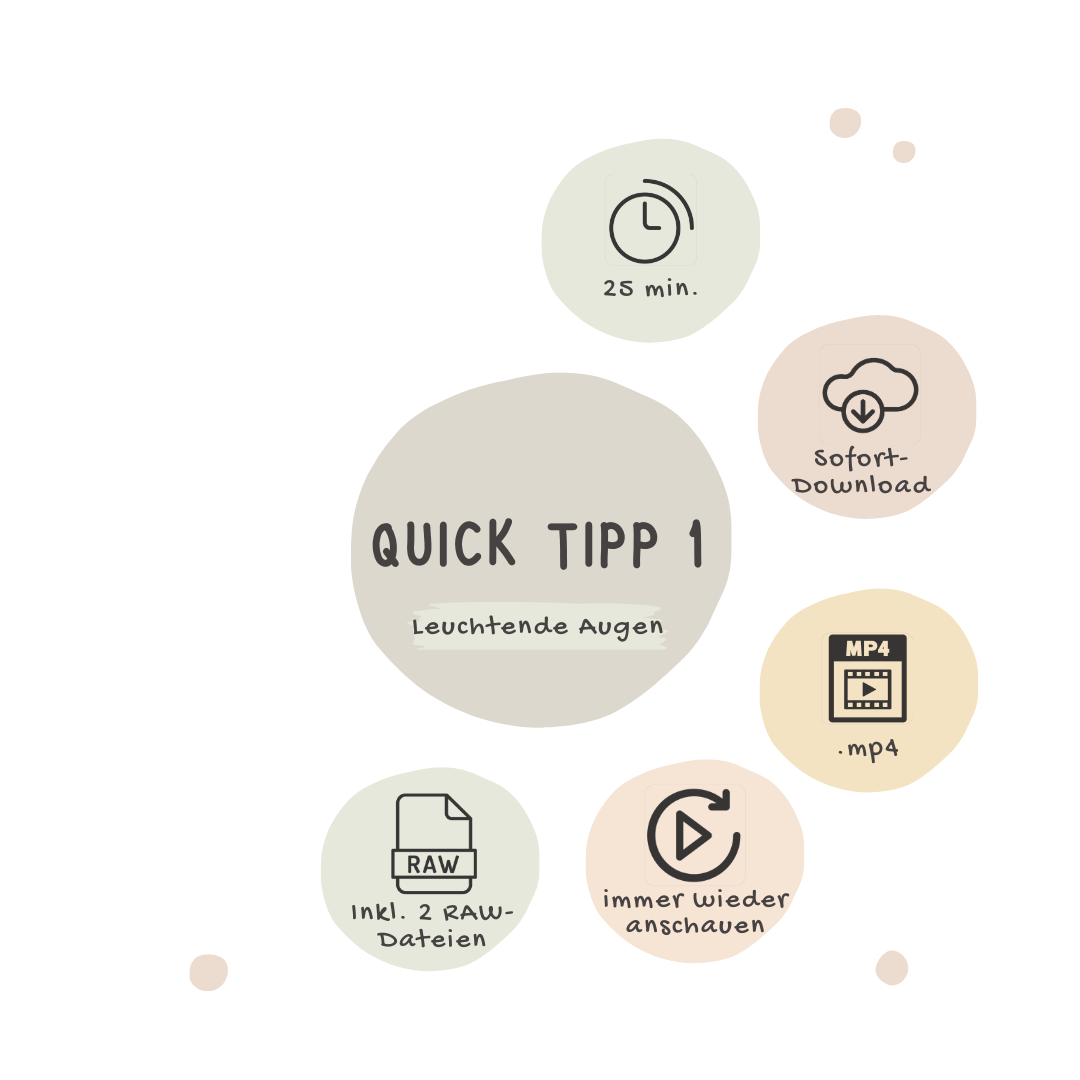 25 min.

Sofort-Download

QUICK TIPP 1

Leuchtende Augen

MP4

.mp4

RAW

Inkl. 2 RAW-Dateien

immer wieder anschauen